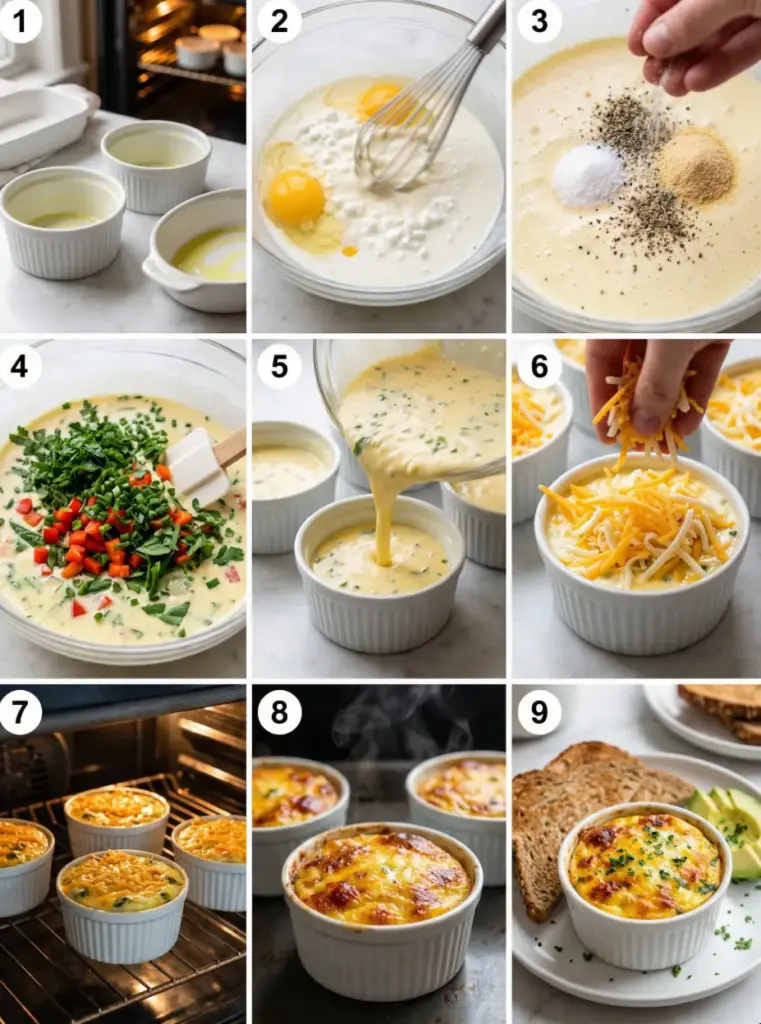 1
2
3
4
5
6
7
8
9