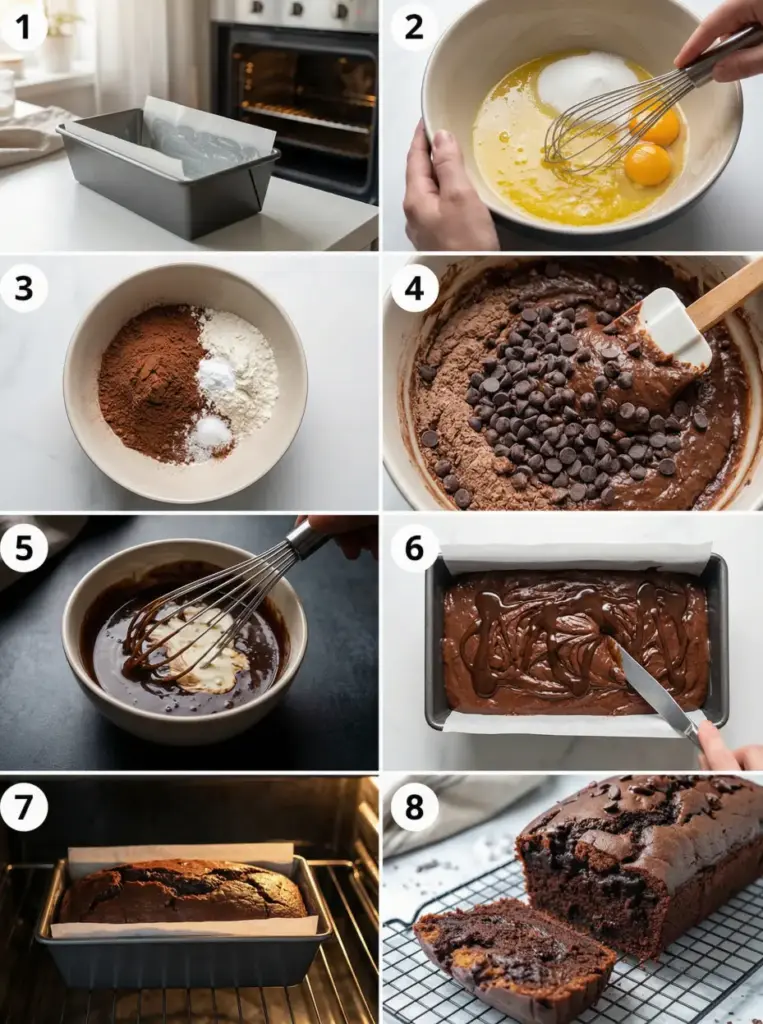 1

2

3

4

5

6

7

8