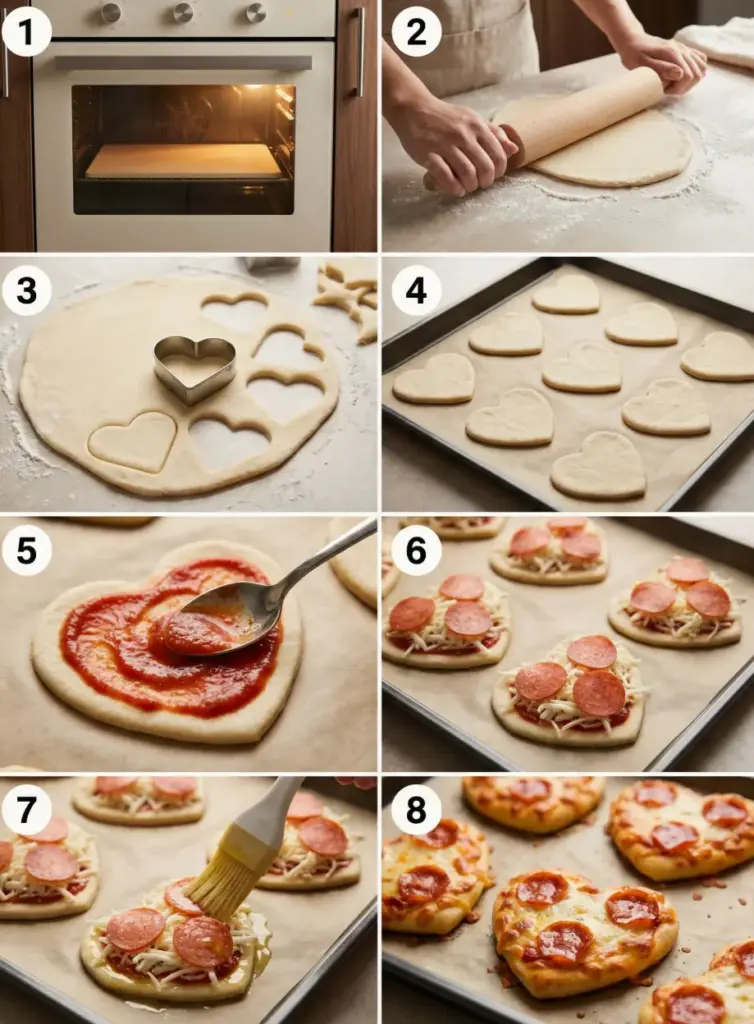 1
2
3
4
5
6
7
8