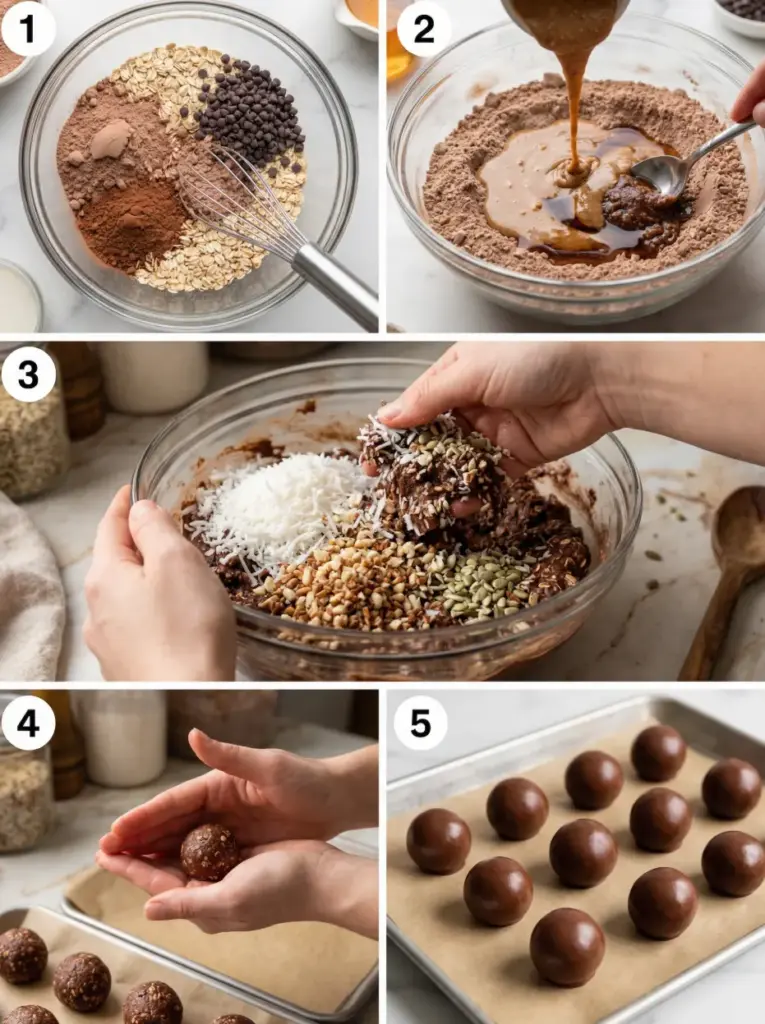 1
2
3
4
5