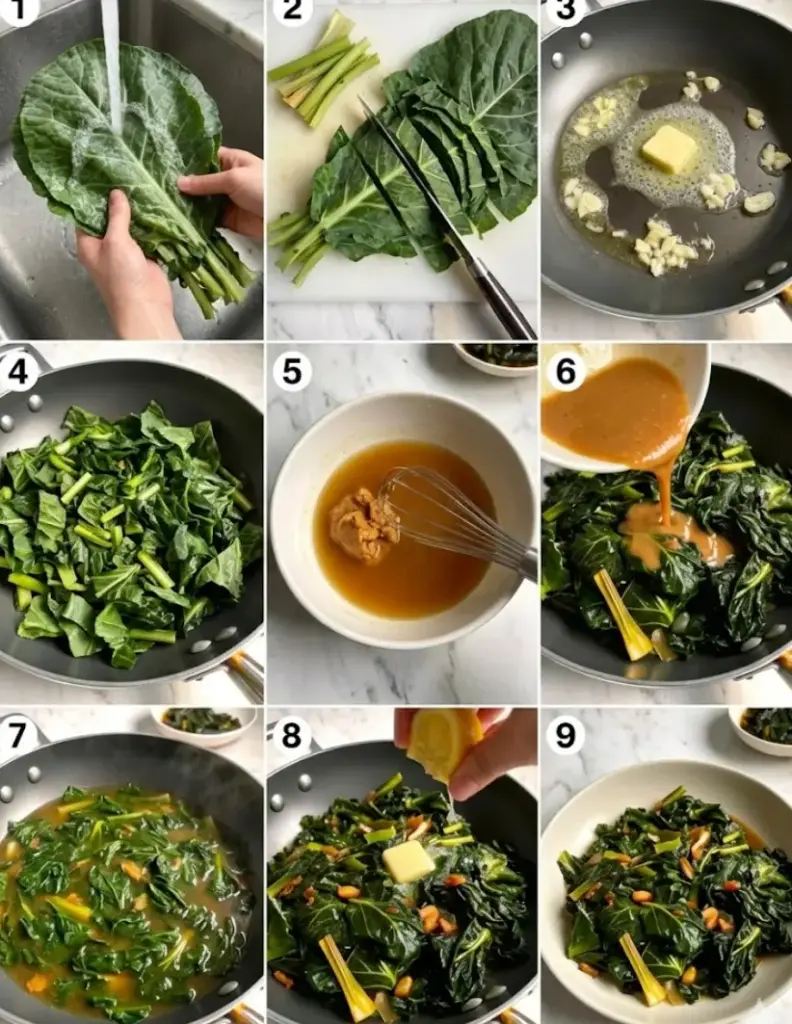 1
2
3
4
5
6
7
8
9