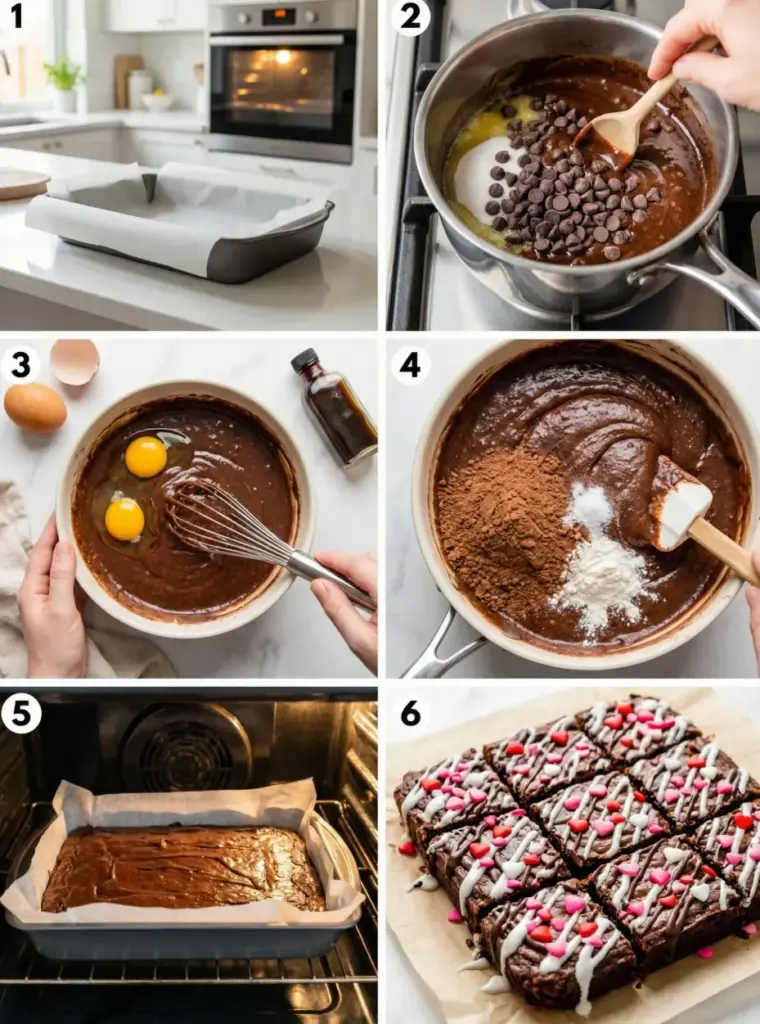 1
2
3
4
5
6