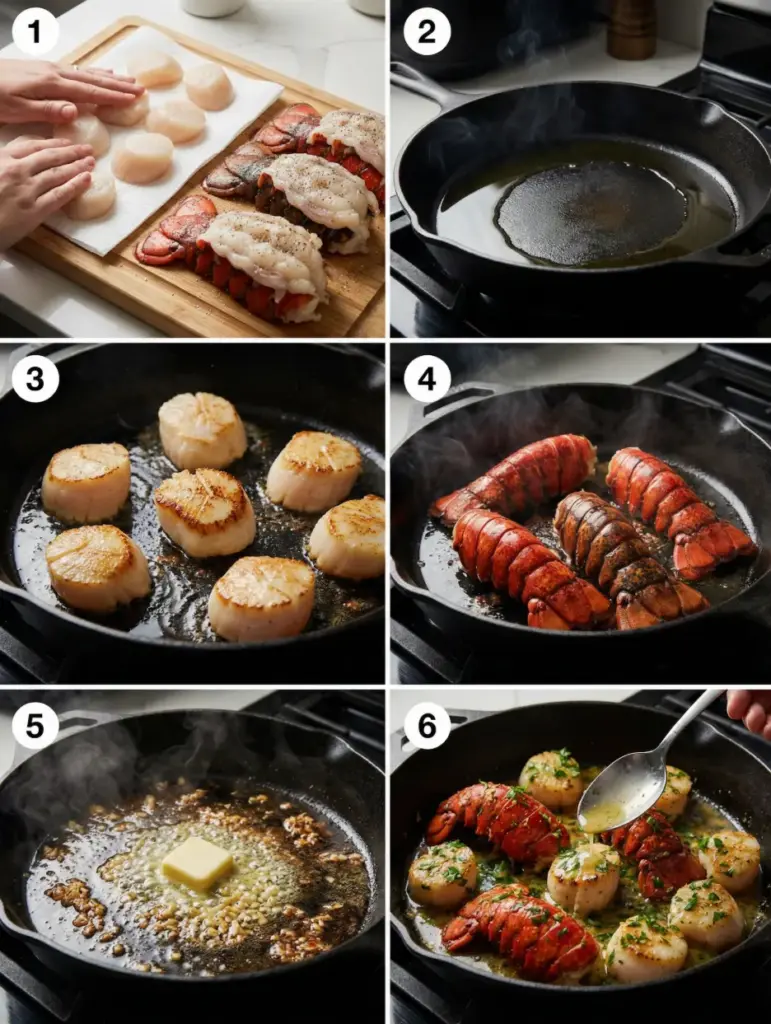 1

2

3

4

5

6