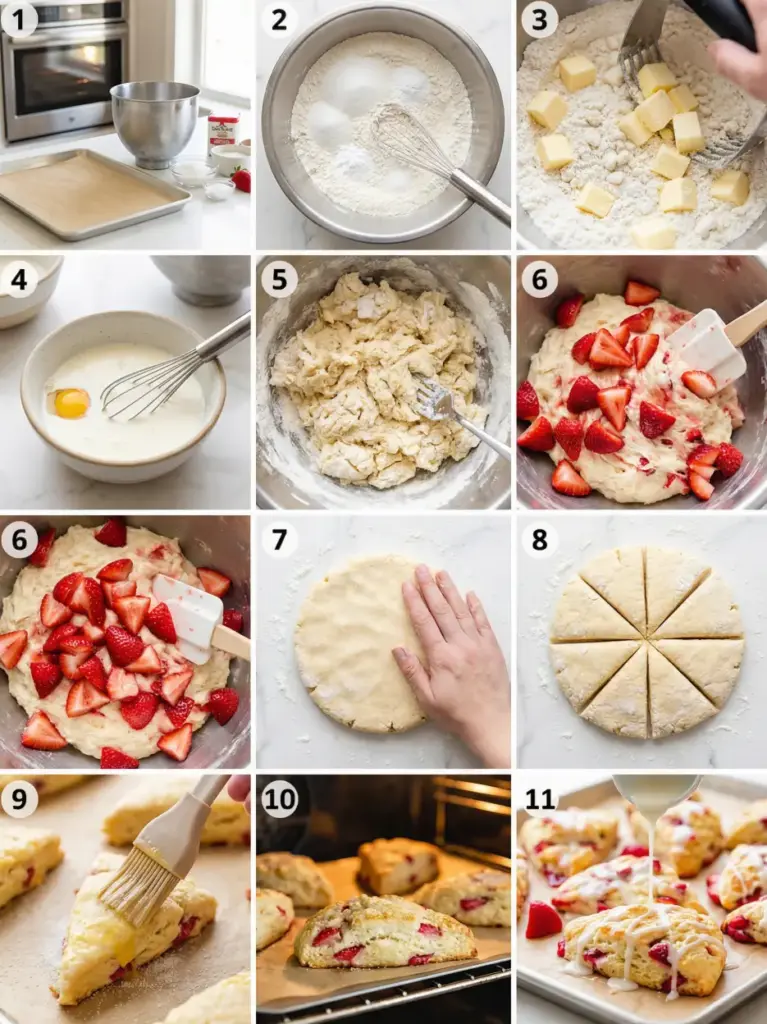 1

2

3

4

5

6

6

7

8

9

10

11