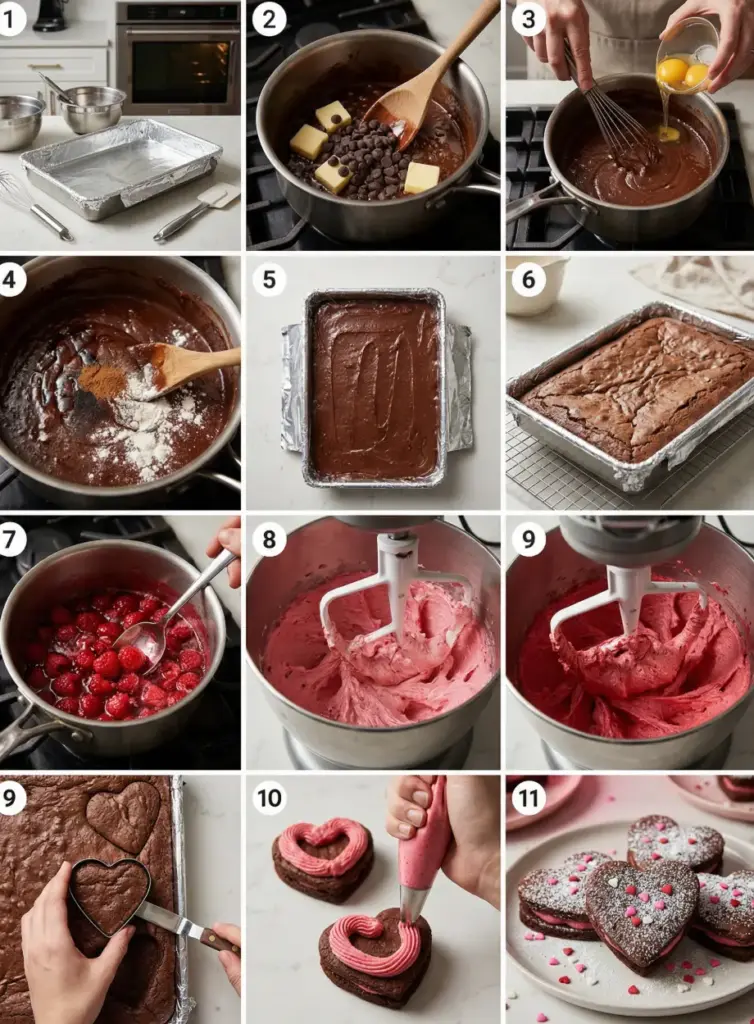 1
2
3
4
5
6
7
8
9
9
10
11