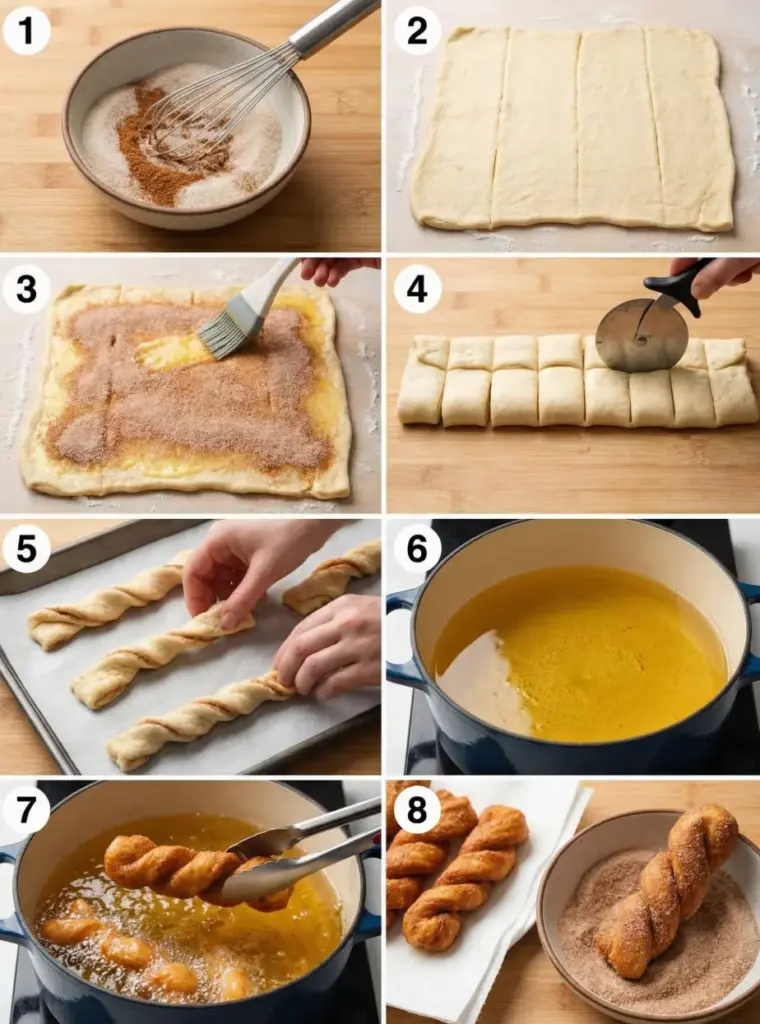 1

2

3

4

5

6

7

8